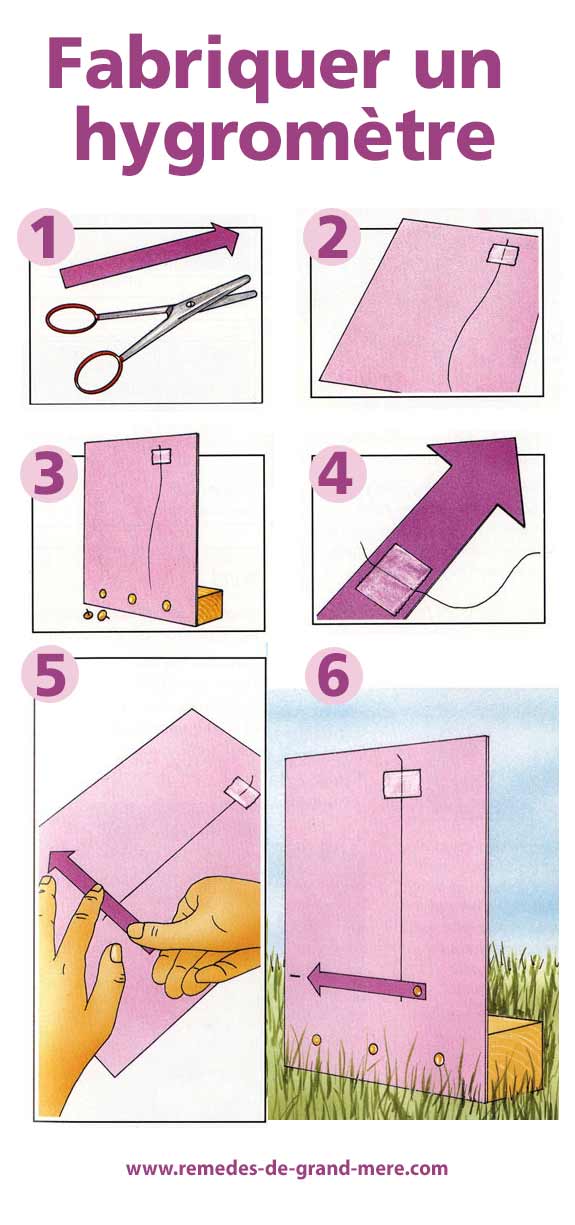 Fabriquer un hygromètre

1

2

3

4

5

6

www.remedes-de-grand-mere.com