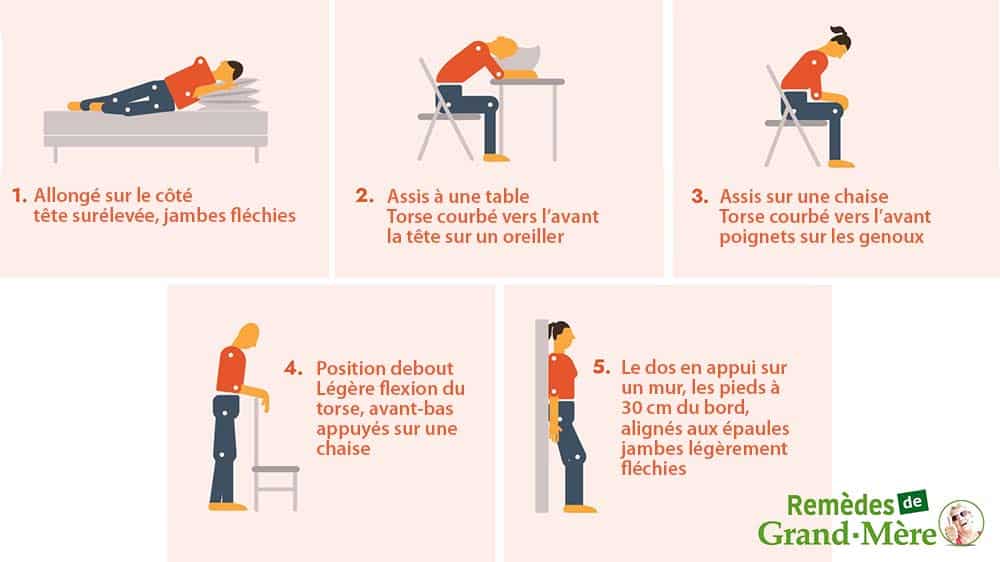 1. Allongé sur le côté tête surélevée, jambes fléchies

2. Assis à une table Torse courbé vers l'avant la tête sur un oreiller

3. Assis sur une chaise Torse courbé vers l'avant poignets sur les genoux

4. Position debout Légère flexion du torse, avant-bas appuyés sur une chaise

5. Le dos en appui sur un mur, les pieds à 30 cm du bord, alignés aux épaules jambes légèrement fléchies

Remèdes de Grand-Mère